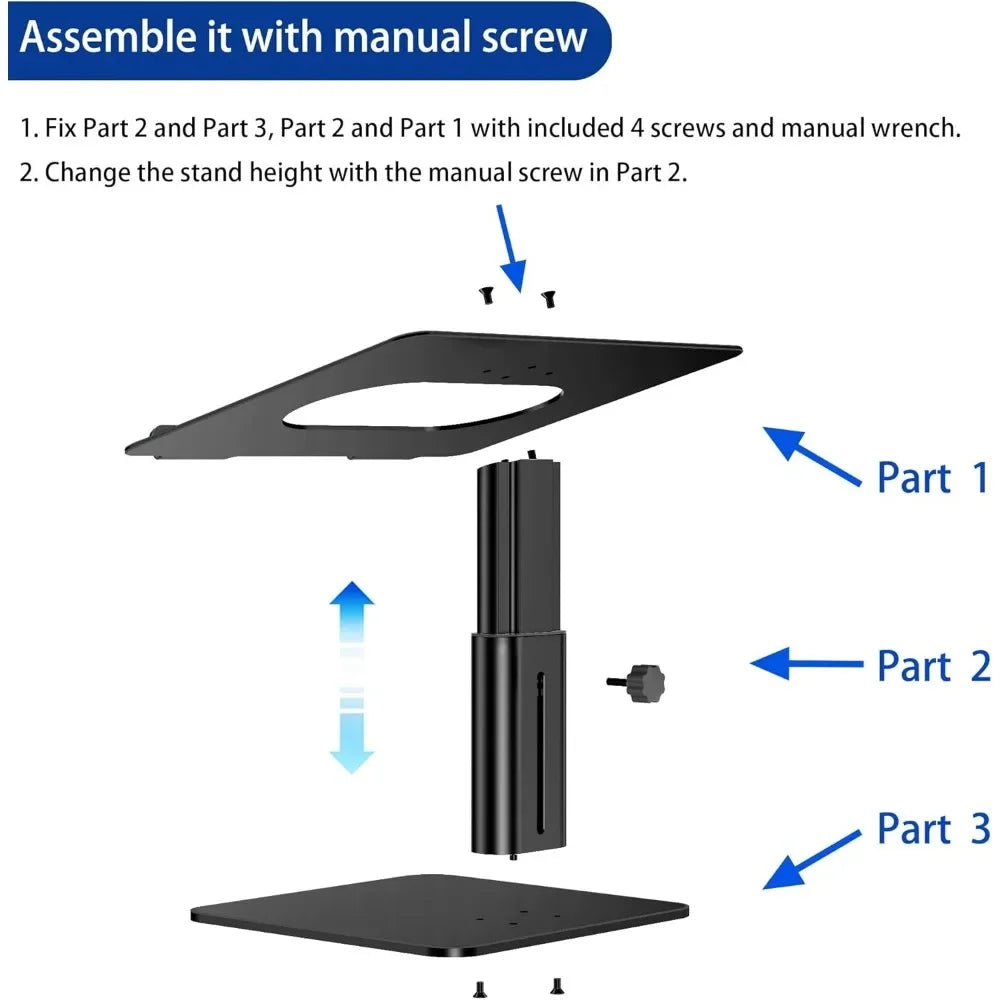 Assemble it with manual screw

1. Fix Part 2 and Part 3, Part 2 and Part 1 with included 4 screws and manual wrench.
2. Change the stand height with the manual screw in Part 2.

Part 1

Part 2

Part 3