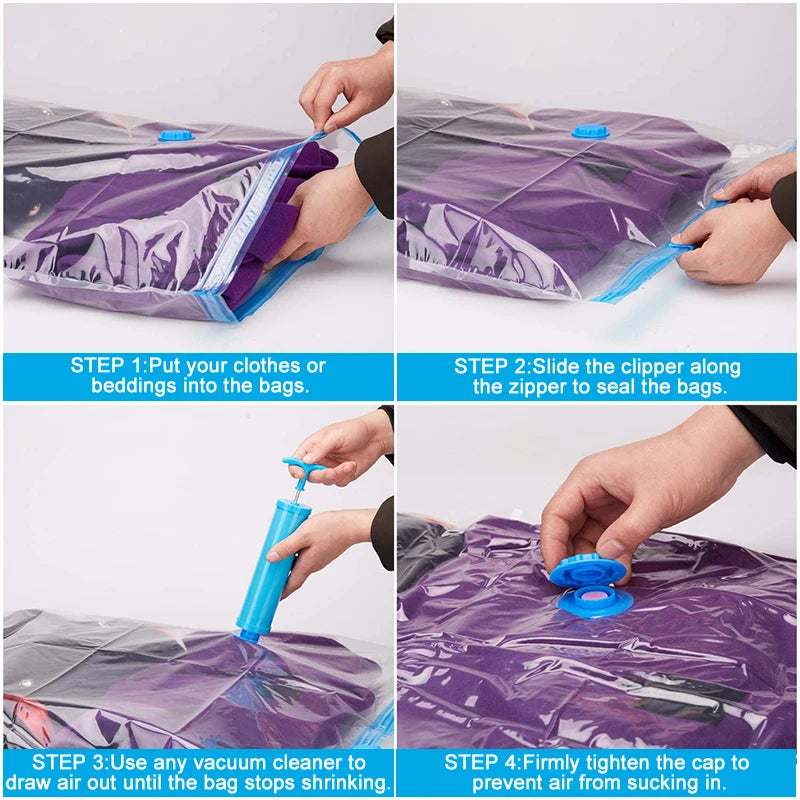 STEP 1:Put your clothes or beddings into the bags.

STEP 2:Slide the clipper along the zipper to seal the bags.

STEP 3:Use any vacuum cleaner to draw air out until the bag stops shrinking.

STEP 4:Firmly tighten the cap to prevent air from sucking in.